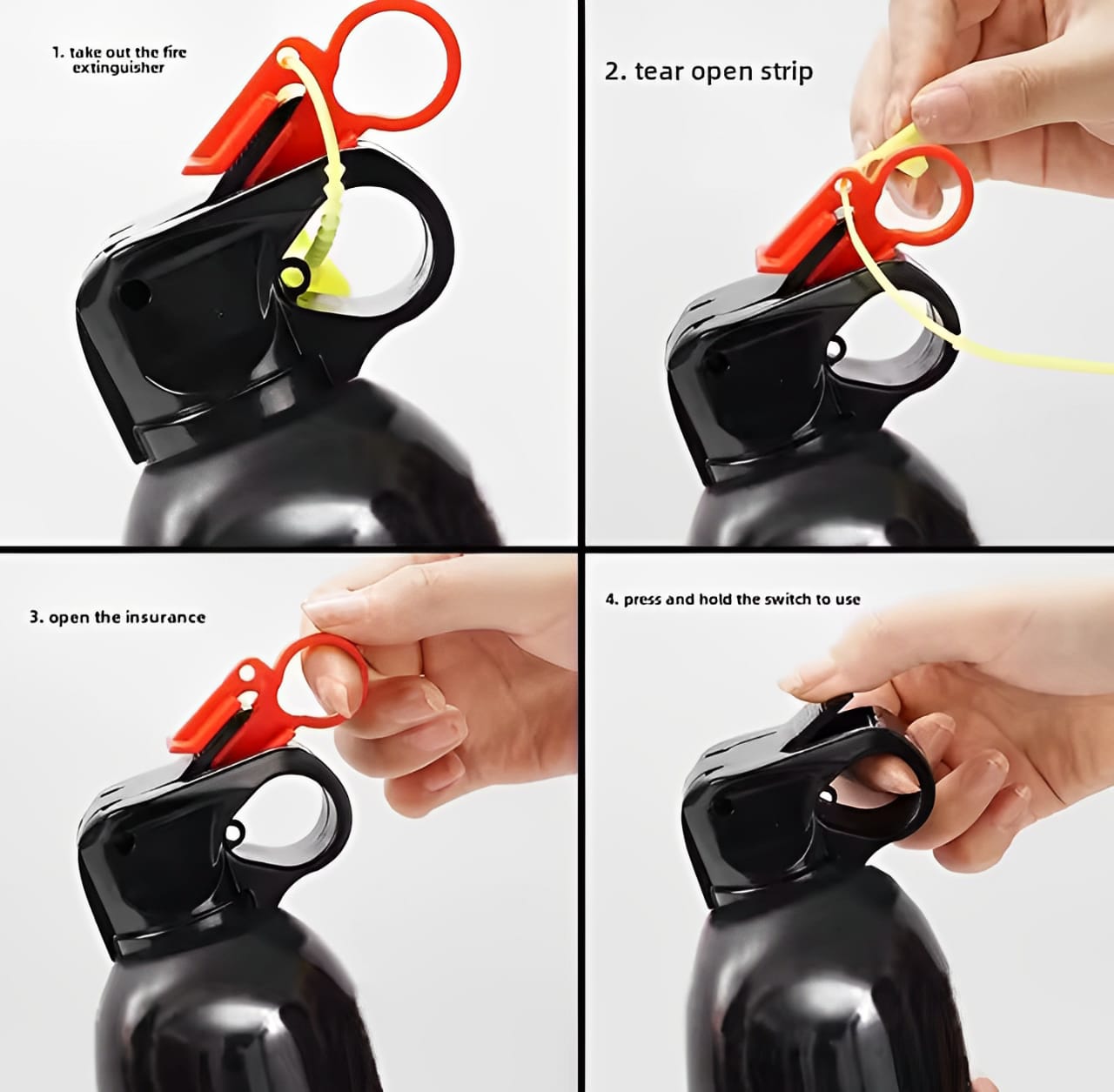 1. take out the fire extinguisher

2. tear open strip

3. open the insurance

4. press and hold the switch to use